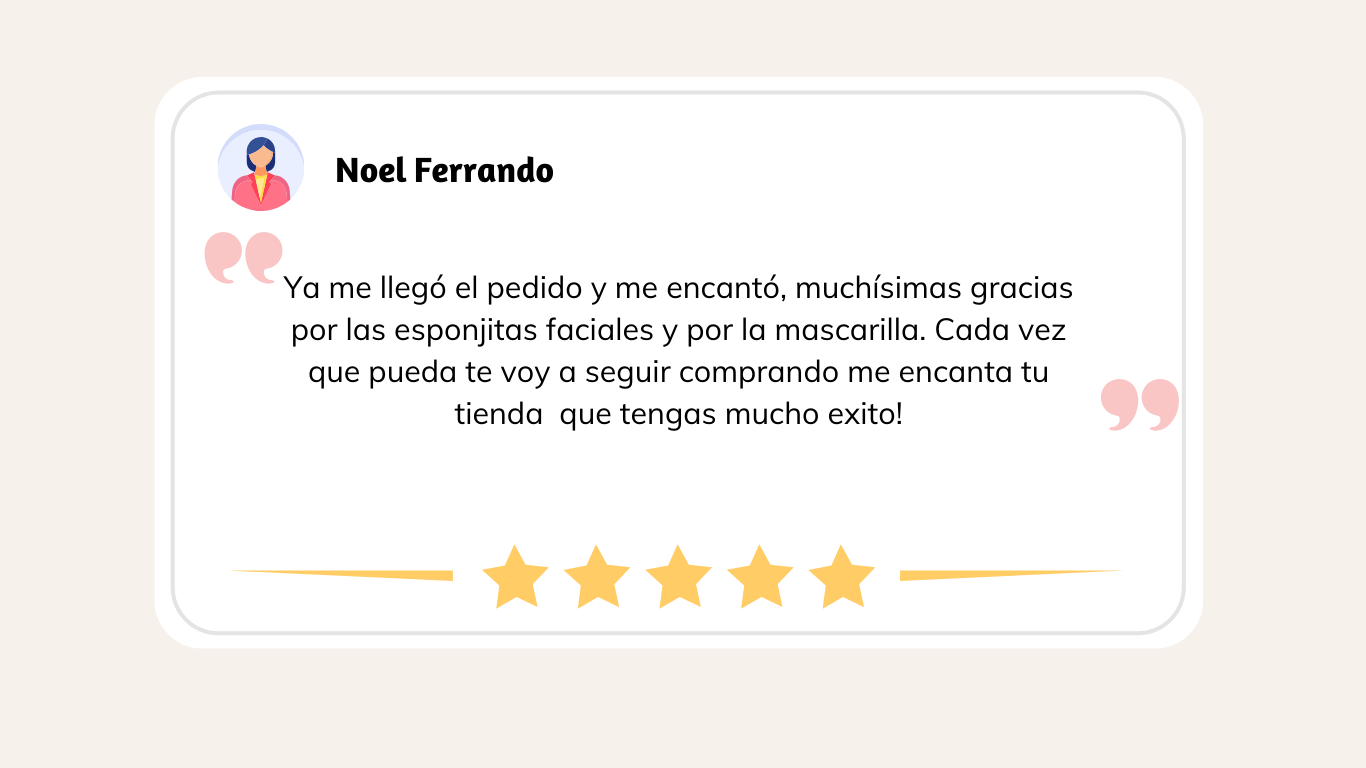 Noel Ferrando

Ya me llegó el pedido y me encantó, muchísimas gracias por las esponjitas faciales y por la mascarilla. Cada vez que pueda te voy a seguir comprando me encanta tu tienda  que tengas mucho exito!